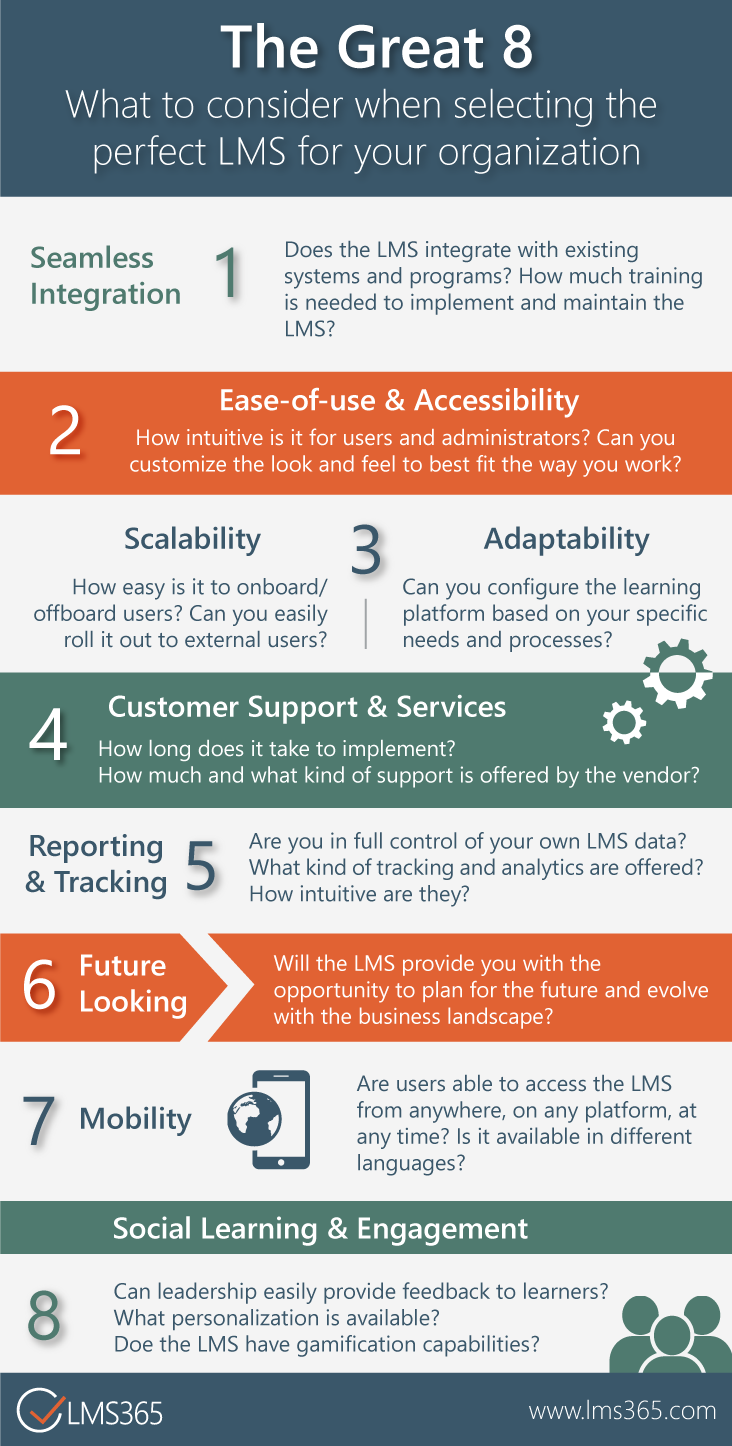 The Great 8

What to consider when selecting the perfect LMS for your organization

Seamless Integration

1

Does the LMS integrate with existing systems and programs? How much training is needed to implement and maintain the LMS?

2

Ease-of-use & Accessibility

How intuitive is it for users and administrators? Can you customize the look and feel to best fit the way you work?

Scalability

3

Adaptability

How easy is it to onboard/ offboard users? Can you easily roll it out to external users?

Can you configure the learning platform based on your specific needs and processes?

4

Customer Support & Services

How long does it take to implement?
How much and what kind of support is offered by the vendor?

Reporting & Tracking

5

Are you in full control of your own LMS data?
What kind of tracking and analytics are offered?
How intuitive are they?

6

Future Looking

Will the LMS provide you with the opportunity to plan for the future and evolve with the business landscape?

7

Mobility

Are users able to access the LMS from anywhere, on any platform, at any time? Is it available in different languages?

Social Learning & Engagement

8

Can leadership easily provide feedback to learners?
What personalization is available?
Doe the LMS have gamification capabilities?

LMS365

www.lms365.com